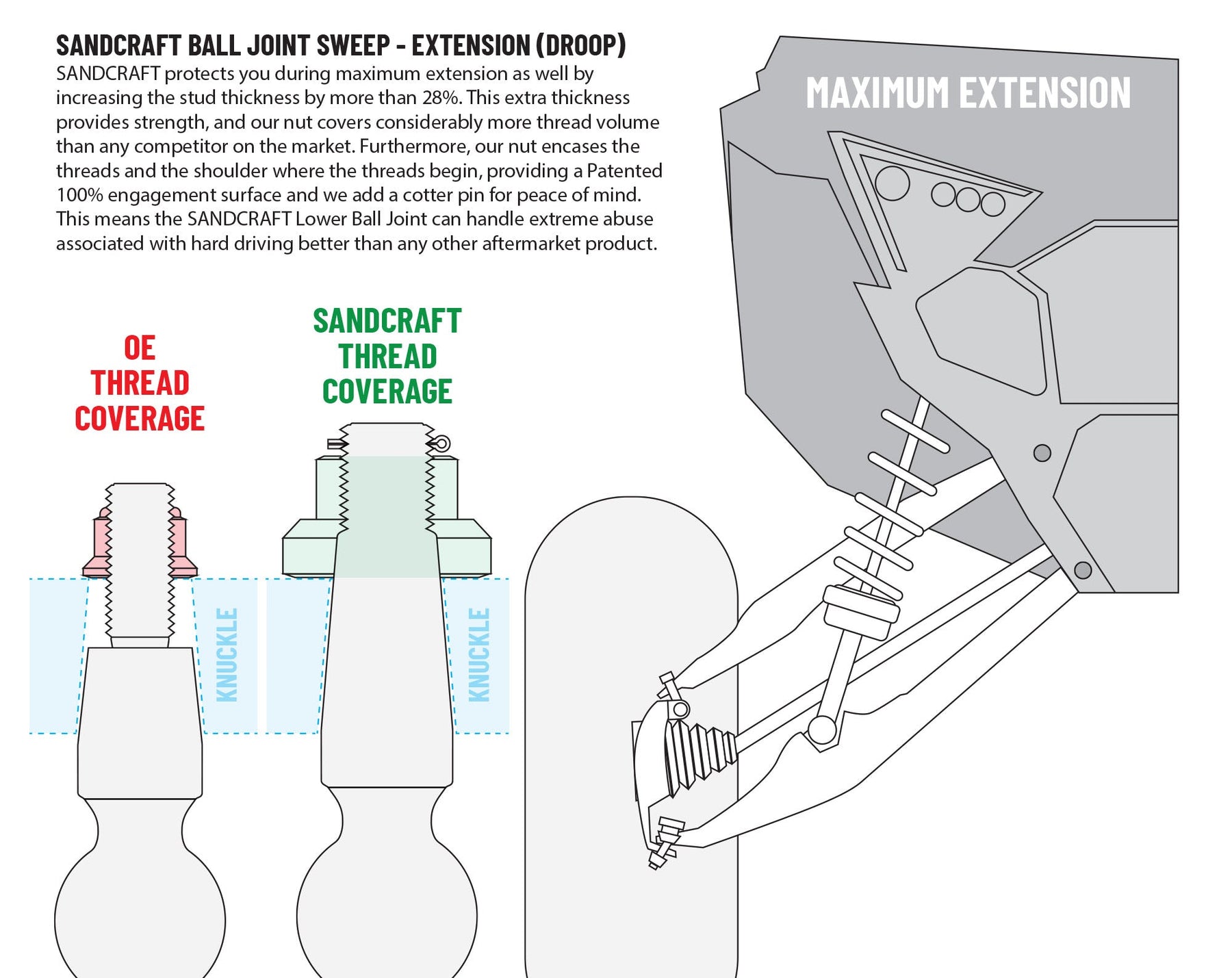 SANDCRAFT BALL JOINT SWEEP - EXTENSION (DROOP)

SANDCRAFT protects you during maximum extension as well by increasing the stud thickness by more than 28%. This extra thickness provides strength, and our nut covers considerably more thread volume than any competitor on the market. Furthermore, our nut encases the threads and the shoulder where the threads begin, providing a Patented 100% engagement surface and we add a cotter pin for peace of mind. This means the SANDCRAFT Lower Ball Joint can handle extreme abuse associated with hard driving better than any other aftermarket product.

MAXIMUM EXTENSION

OE THREAD COVERAGE

SANDCRAFT THREAD COVERAGE

KNUCKLE

KNUCKLE